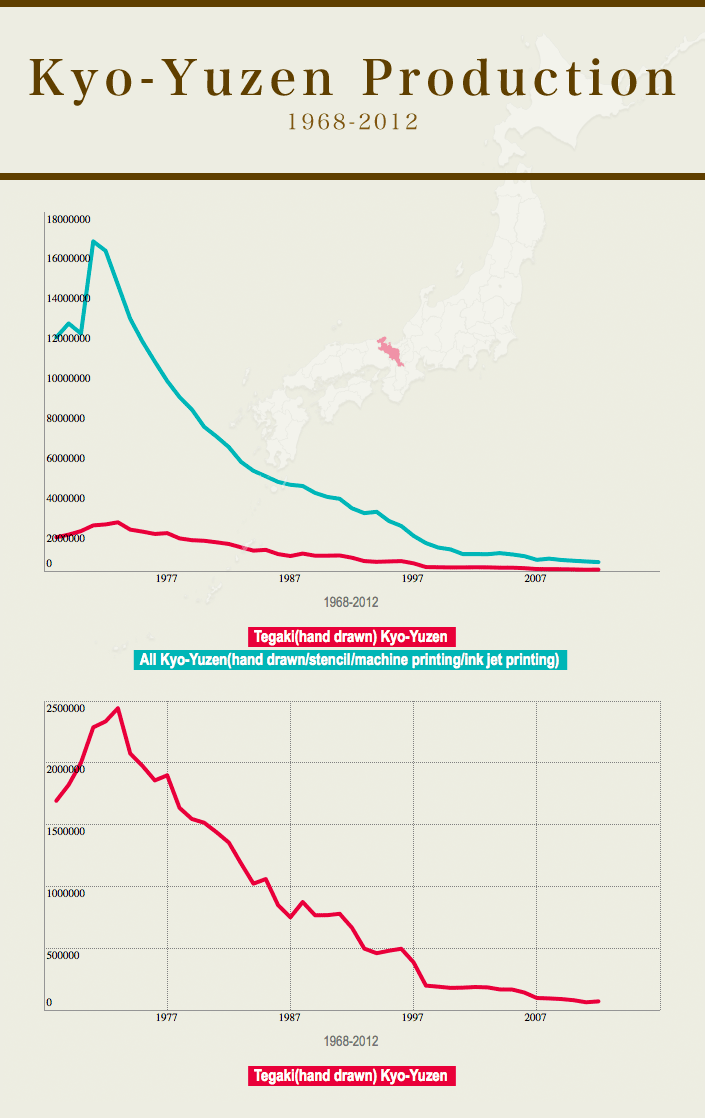 Kyo-Yuzen Production

1968-2012

18000000
16000000
14000000
12000000
10000000
8000000
6000000
4000000
2000000
0

1977
1987
1997
2007

1968-2012

Tegaki(hand drawn) Kyo-Yuzen

All Kyo-Yuzen(hand drawn/stencil/machine printing/ink jet printing)

2500000
2000000
1500000
1000000
500000
0

1977
1987
1997
2007

1968-2012

Tegaki(hand drawn) Kyo-Yuzen